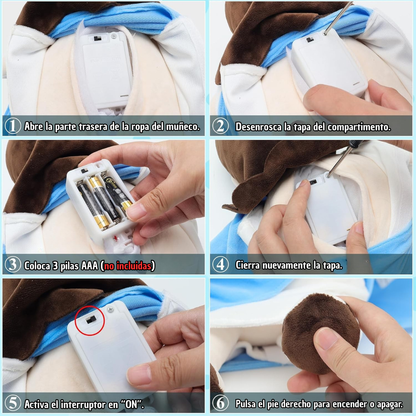 ① Abre la parte trasera de la ropa del muñeco.

② Desenrosca la tapa del compartimento.

③ Coloca 3 pilas AAA (no incluidas)

④ Cierra nuevamente la tapa.

⑤ Activa el interruptor en "ON".

⑥ Pulsa el pie derecho para encender o apagar.